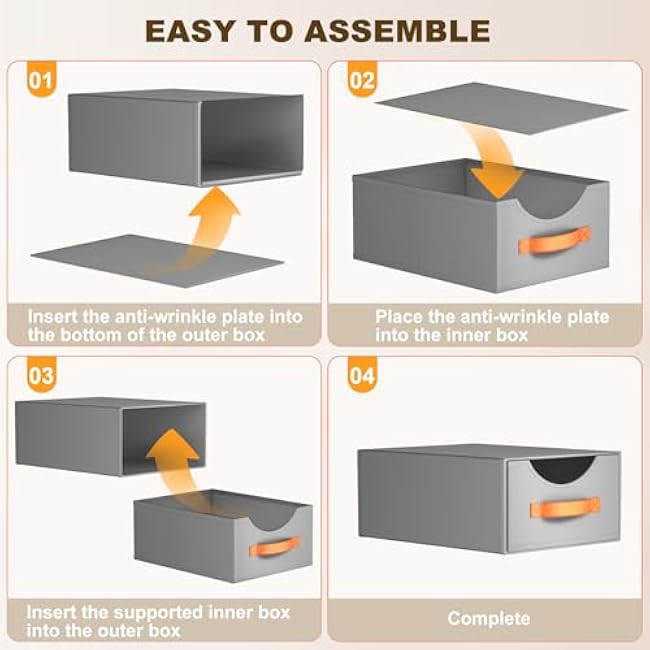 EASY TO ASSEMBLE

01

Insert the anti-wrinkle plate into the bottom of the outer box

02

Place the anti-wrinkle plate into the inner box

03

Insert the supported inner box into the outer box

04

Complete