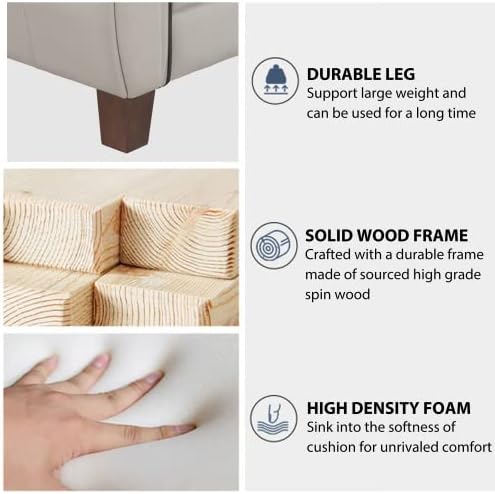 DURABLE LEG
Support large weight and can be used for a long time

SOLID WOOD FRAME
Crafted with a durable frame made of sourced high grade spin wood

HIGH DENSITY FOAM
Sink into the softness of cushion for unrivaled comfort