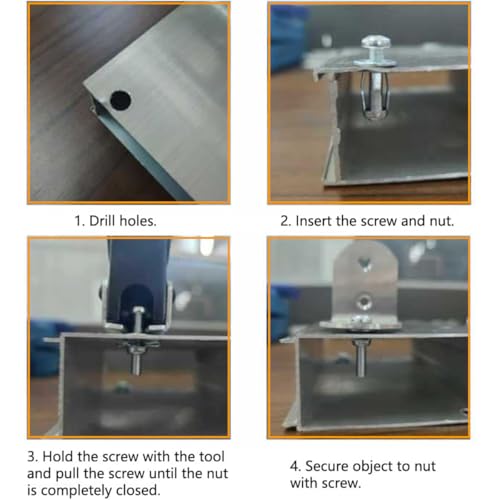 1. Drill holes.

2. Insert the screw and nut.

3. Hold the screw with the tool and pull the screw until the nut is completely closed.

4. Secure object to nut with screw.