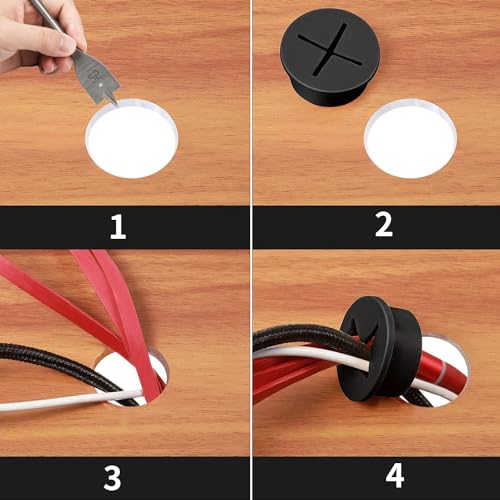 1

2

3

4