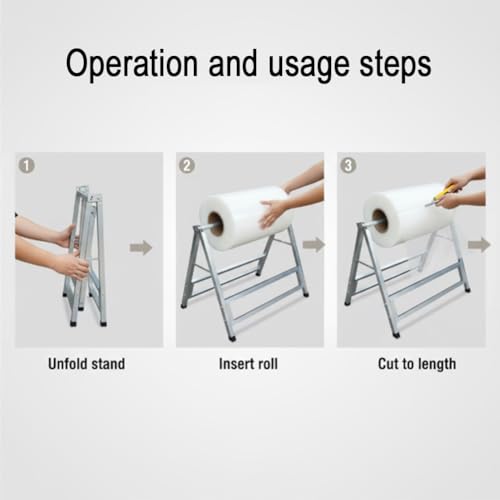 Operation and usage steps

1

Unfold stand

2

Insert roll

3

Cut to length