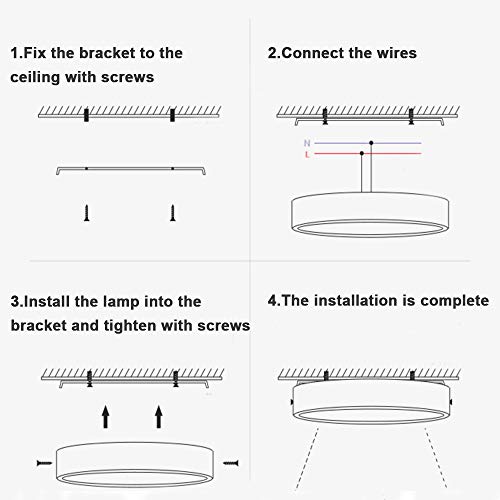 1.Fix the bracket to the ceiling with screws

2.Connect the wires

N
L

3.Install the lamp into the bracket and tighten with screws

4.The installation is complete