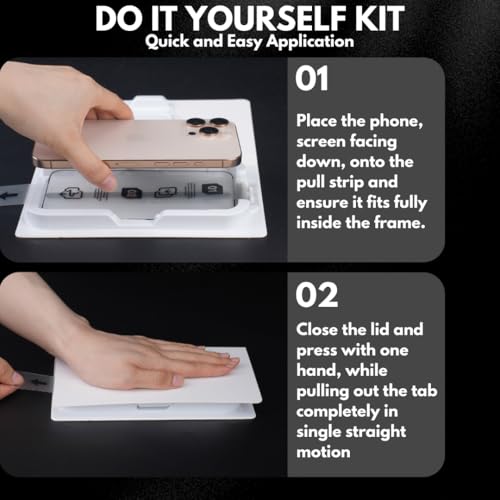 DO IT YOURSELF KIT
Quick and Easy Application

01

Place the phone, screen facing down, onto the pull strip and ensure it fits fully inside the frame.

02

Close the lid and press with one hand, while pulling out the tab completely in single straight motion