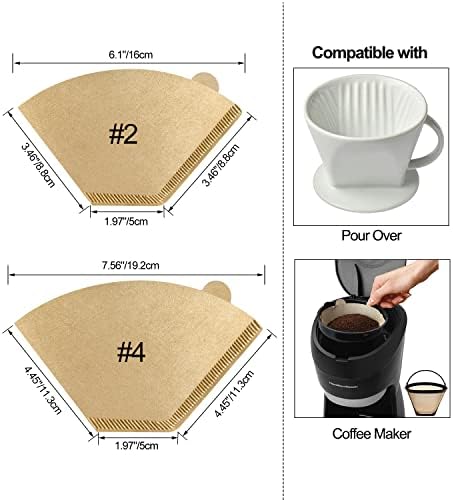 6.1"/16cm

#2

3.46"/8.8cm

3.46"/8.8cm

1.97"/5cm

7.56"/19.2cm

#4

4.45"/11.3cm

4.45"/11.3cm

1.97"/5cm

Compatible with

Pour Over

Coffee Maker