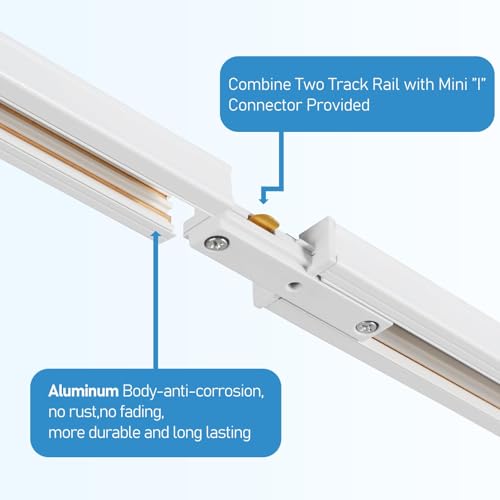 Combine Two Track Rail with Mini "I" Connector Provided

Aluminum Body-anti-corrosion, no rust,no fading, more durable and long lasting