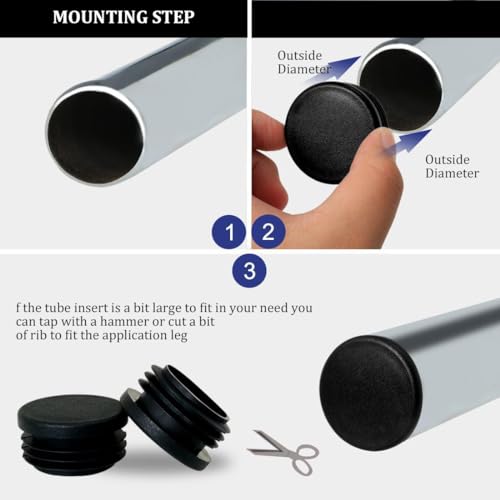 MOUNTING STEP

Outside Diameter

Outside Diameter

1

2

3

f the tube insert is a bit large to fit in your need you can tap with a hammer or cut a bit of rib to fit the application leg