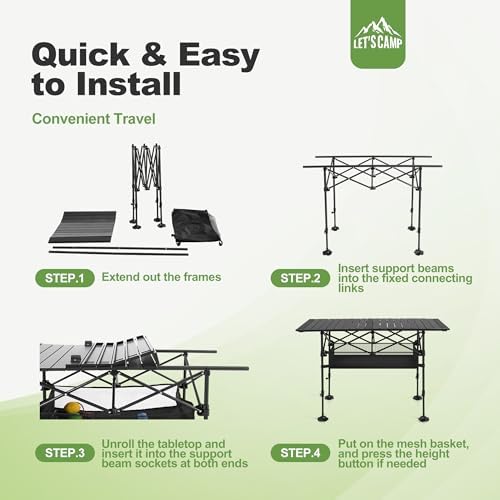 LET'S CAMP

Quick & Easy to Install

Convenient Travel

STEP.1 Extend out the frames

STEP.2 Insert support beams into the fixed connecting links

STEP.3 Unroll the tabletop and insert it into the support beam sockets at both ends

STEP.4 Put on the mesh basket, and press the height button if needed