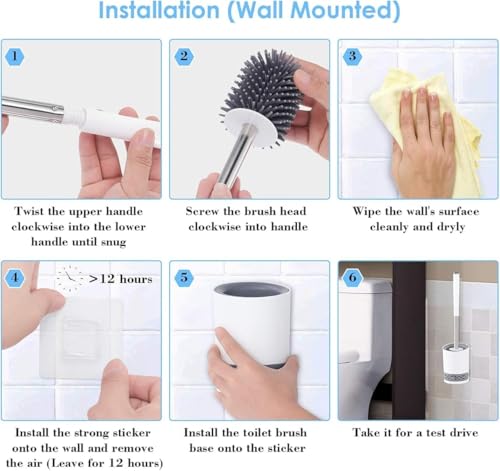 Installation (Wall Mounted)

1

Twist the upper handle clockwise into the lower handle until snug

2

Screw the brush head clockwise into handle

3

Wipe the wall's surface cleanly and dryly

4

>12 hours

Install the strong sticker onto the wall and remove the air (Leave for 12 hours)

5

Install the toilet brush base onto the sticker

6

Take it for a test drive