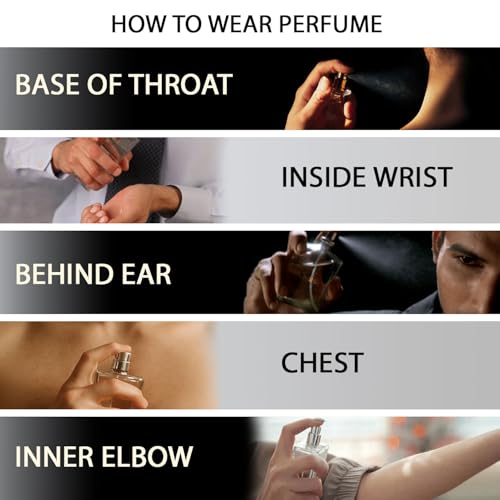 HOW TO WEAR PERFUME

BASE OF THROAT

INSIDE WRIST

BEHIND EAR

CHEST

INNER ELBOW