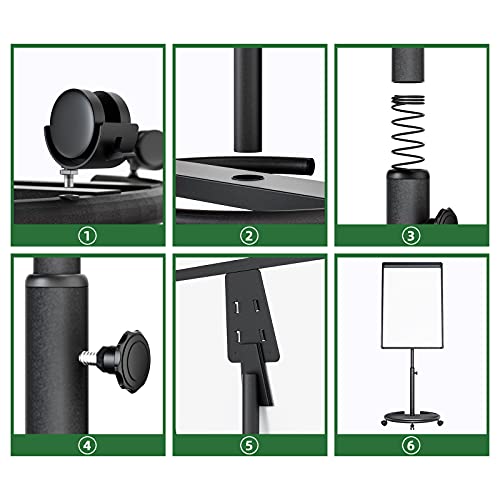 ①
②
③
④
⑤
⑥