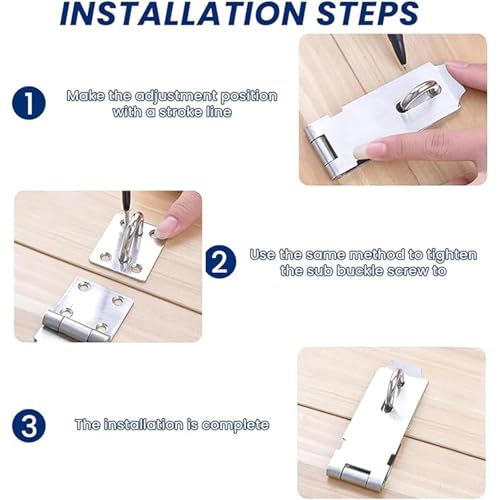 INSTALLATION STEPS

1

Make the adjustment position with a stroke line

2

Use the same method to tighten the sub buckle screw to

3

The installation is complete