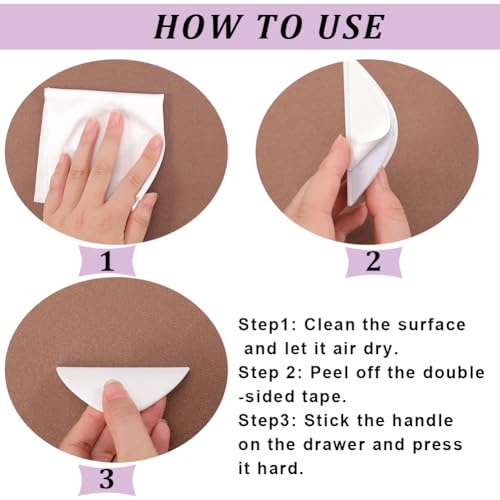 HOW TO USE

1

2

3

Step1: Clean the surface and let it air dry.
Step 2: Peel off the double -sided tape.
Step3: Stick the handle on the drawer and press it hard.