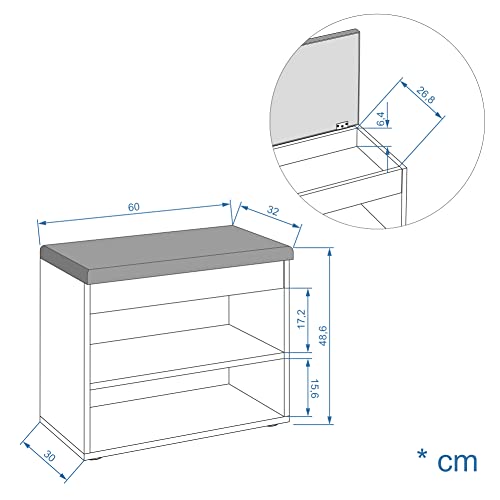 26,8
6,4
60
32
17,2
48,6
15,6
30
* cm