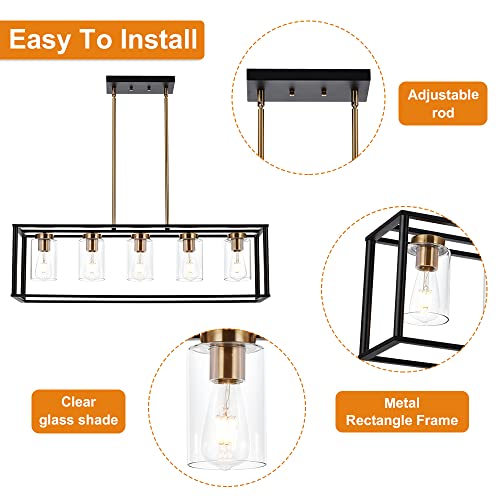 Easy To Install

Adjustable rod

Clear glass shade

Metal Rectangle Frame