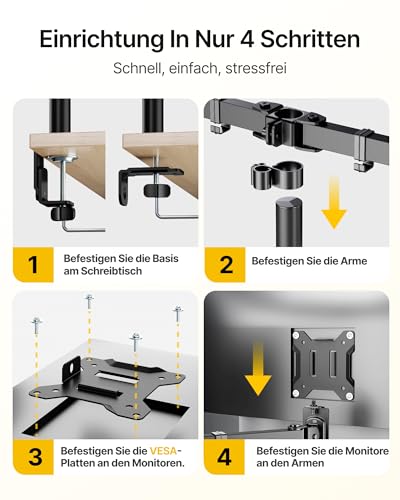 Einrichtung In Nur 4 Schritten

Schnell, einfach, stressfrei

1

Befestigen Sie die Basis am Schreibtisch

2

Befestigen Sie die Arme

3

Befestigen Sie die VESA-Platten an den Monitoren.

4

Befestigen Sie die Monitore an den Armen