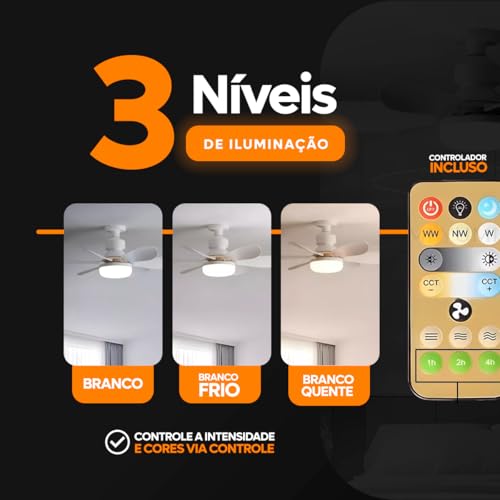 3 Níveis

DE ILUMINAÇÃO

CONTROLADOR
INCLUSO

OFF

WW NW W

CCT − CCT +

1h 2h 4h

BRANCO

BRANCO FRIO

BRANCO QUENTE

CONTROLE A INTENSIDADE
E CORES VIA CONTROLE