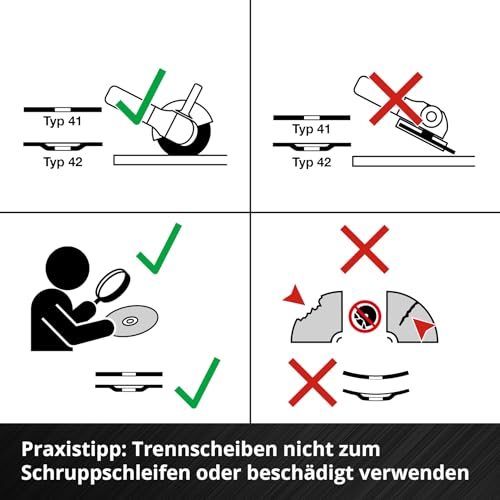 Typ 41
Typ 42

Typ 41
Typ 42

Praxistipp: Trennscheiben nicht zum Schruppschleifen oder beschädigt verwenden