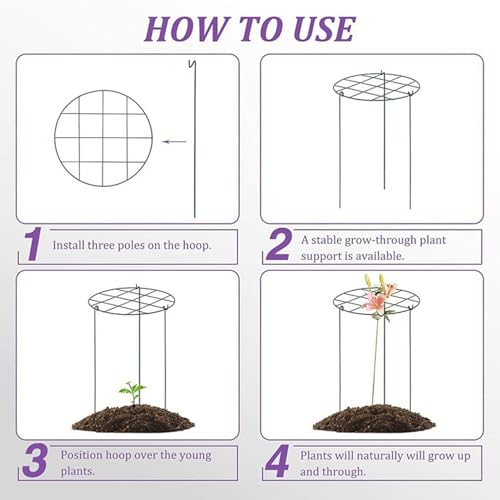 HOW TO USE

1 Install three poles on the hoop.

2 A stable grow-through plant support is available.

3 Position hoop over the young plants.

4 Plants will naturally will grow up and through.