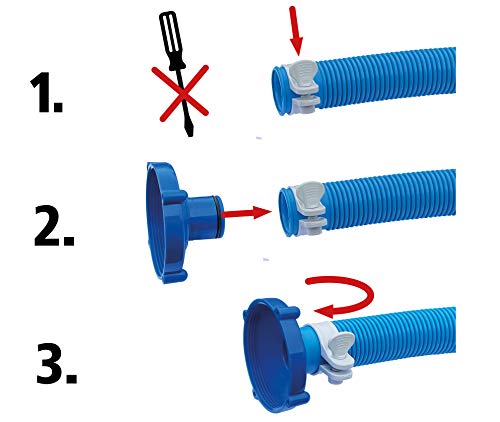 1.

2.

3.