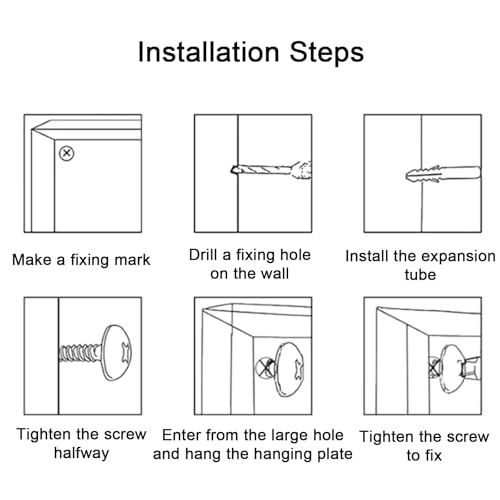 Installation Steps

Make a fixing mark

Drill a fixing hole on the wall

Install the expansion tube

Tighten the screw halfway

Enter from the large hole and hang the hanging plate

Tighten the screw to fix