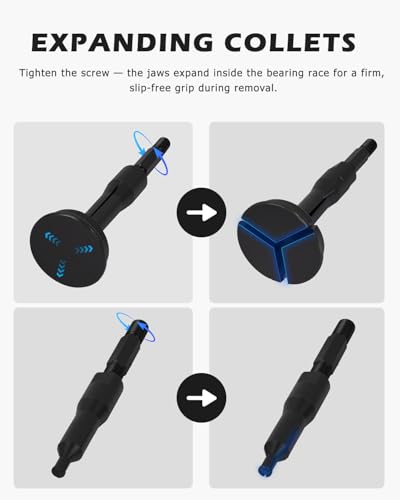 EXPANDING COLLETS

Tighten the screw — the jaws expand inside the bearing race for a firm, slip-free grip during removal.