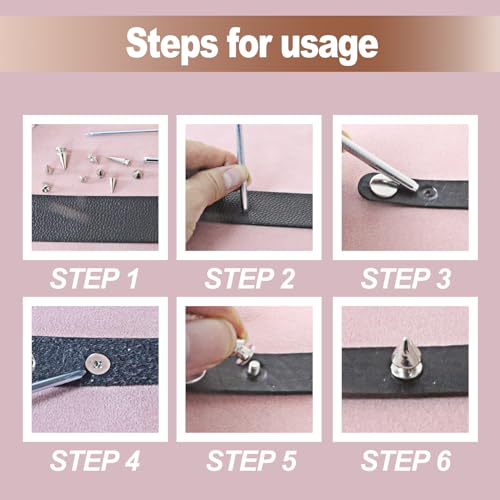 Steps for usage

STEP 1

STEP 2

STEP 3

STEP 4

STEP 5

STEP 6