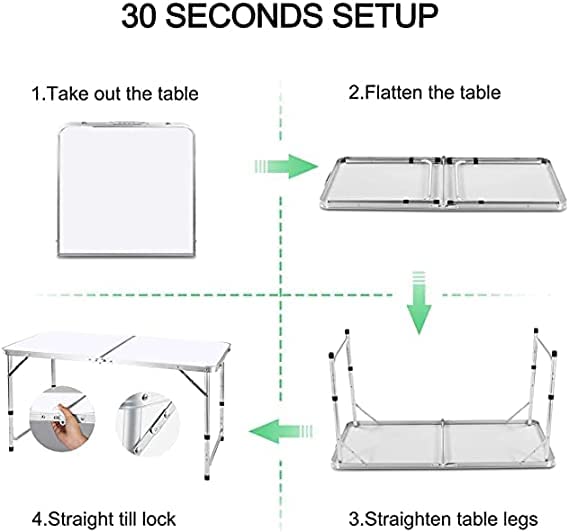 30 SECONDS SETUP

1.Take out the table

2.Flatten the table

4.Straight till lock

3.Straighten table legs