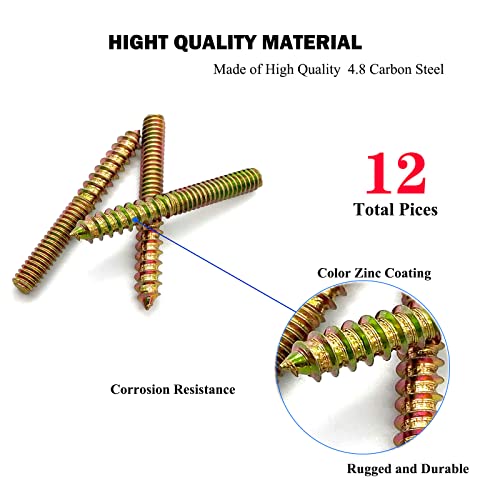 HIGHT QUALITY MATERIAL

Made of High Quality 4.8 Carbon Steel

12

Total Pices

Color Zinc Coating

Corrosion Resistance

Rugged and Durable