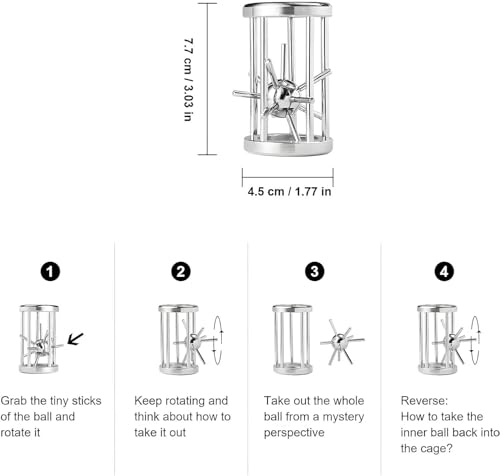 7.7 cm / 3.03 in

4.5 cm / 1.77 in

1

Grab the tiny sticks of the ball and rotate it

2

Keep rotating and think about how to take it out

3

Take out the whole ball from a mystery perspective

4

Reverse:
How to take the inner ball back into the cage?