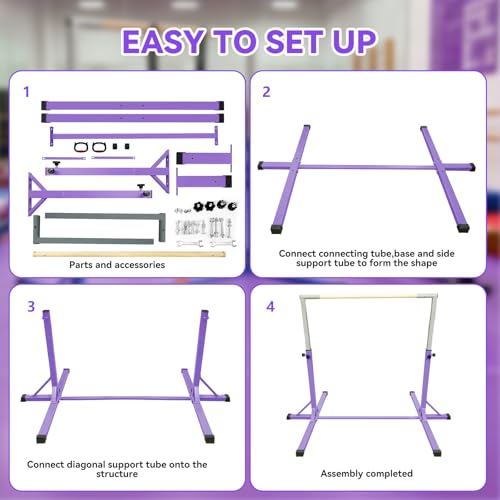 EASY TO SET UP

1

Parts and accessories

2

Connect connecting tube,base and side support tube to form the shape

3

Connect diagonal support tube onto the structure

4

Assembly completed