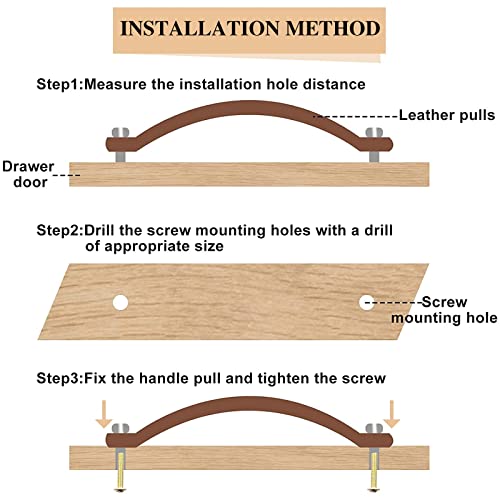 INSTALLATION METHOD

Step1:Measure the installation hole distance

Leather pulls

Drawer door

Step2:Drill the screw mounting holes with a drill of appropriate size

Screw mounting hole

Step3:Fix the handle pull and tighten the screw