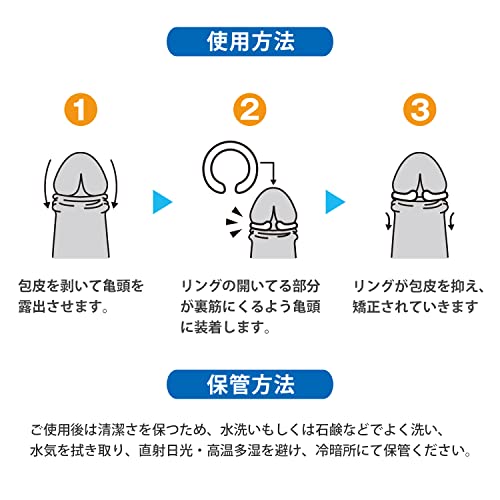 使用方法

1

包皮を剥いて亀頭を露出させます。

2

リングの開いてる部分が裏筋にくるよう亀頭に装着します。

3

リングが包皮を抑え、矯正されていきます

保管方法

ご使用後は清潔さを保つため、水洗いもしくは石鹸などでよく洗い、水気を拭き取り、直射日光・高温多湿を避け、冷暗所にて保管ください。