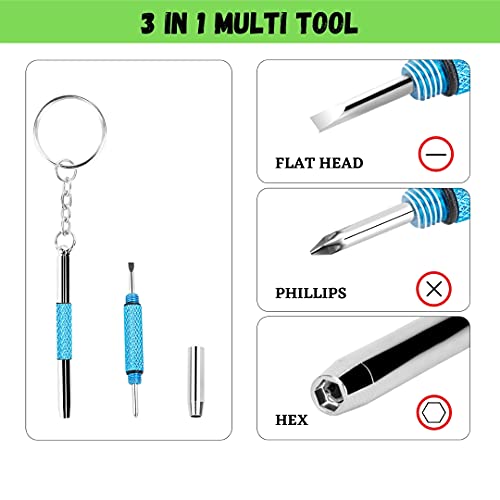 3 IN 1 MULTI TOOL

FLAT HEAD

PHILLIPS

HEX