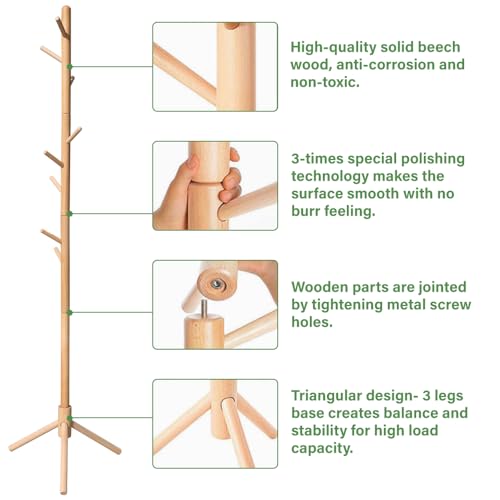 High-quality solid beech wood, anti-corrosion and non-toxic.

3-times special polishing technology makes the surface smooth with no burr feeling.

Wooden parts are jointed by tightening metal screw holes.

Triangular design- 3 legs base creates balance and stability for high load capacity.