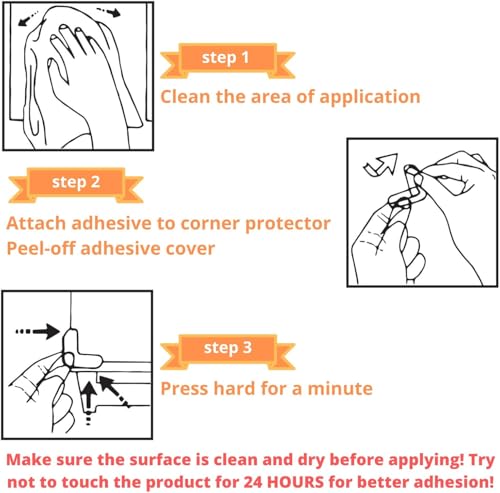 step 1

Clean the area of application

step 2

Attach adhesive to corner protector
Peel-off adhesive cover

step 3

Press hard for a minute

Make sure the surface is clean and dry before applying! Try not to touch the product for 24 HOURS for better adhesion!