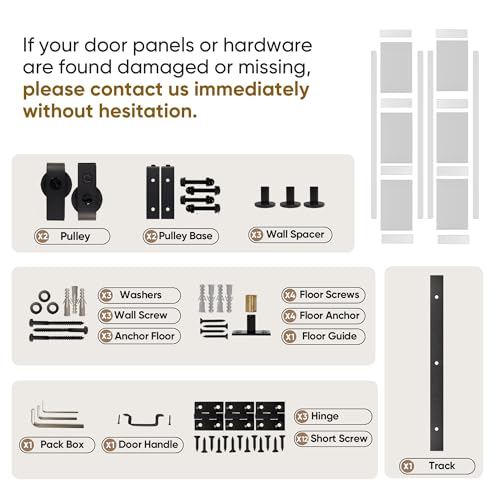 If your door panels or hardware are found damaged or missing, please contact us immediately without hesitation.

X2 Pulley

X2 Pulley Base

X3 Wall Spacer

X3 Washers

X3 Wall Screw

X3 Anchor Floor

X4 Floor Screws

X4 Floor Anchor

X1 Floor Guide

X1 Pack Box

X1 Door Handle

X3 Hinge

X12 Short Screw

X1 Track