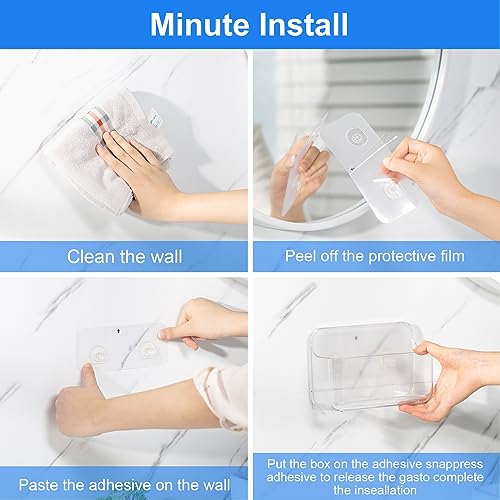 Minute Install

Clean the wall

Peel off the protective film

Paste the adhesive on the wall

Put the box on the adhesive snappress adhesive to release the gasto complete the inseallation