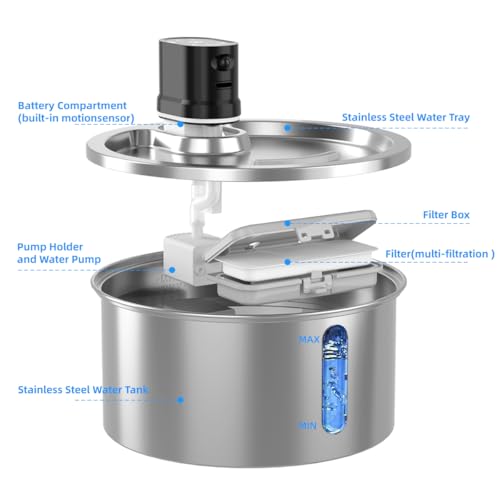 Battery Compartment
(built-in motionsensor)

Stainless Steel Water Tray

Filter Box

Pump Holder
and Water Pump

Filter(multi-filtration )

MAX

Stainless Steel Water Tank

MIN