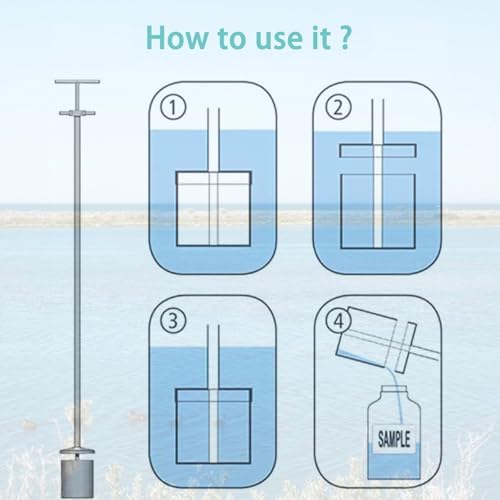 How to use it ?

①

②

③

④

SAMPLE