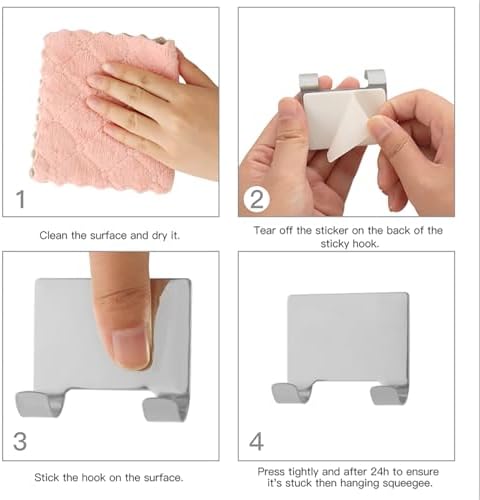 1

Clean the surface and dry it.

2

Tear off the sticker on the back of the sticky hook.

3

Stick the hook on the surface.

4

Press tightly and after 24h to ensure it's stuck then hanging squeegee.