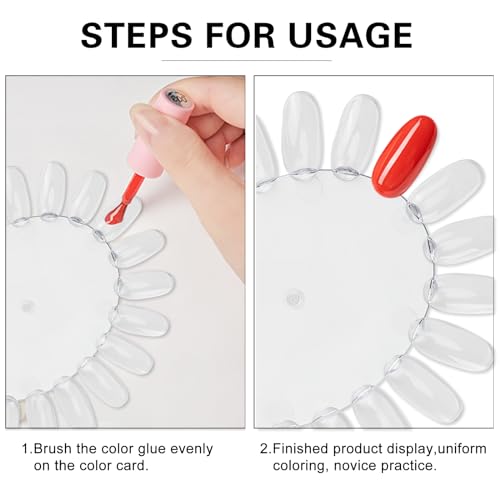 STEPS FOR USAGE

1.Brush the color glue evenly on the color card.

2.Finished product display,uniform coloring, novice practice.