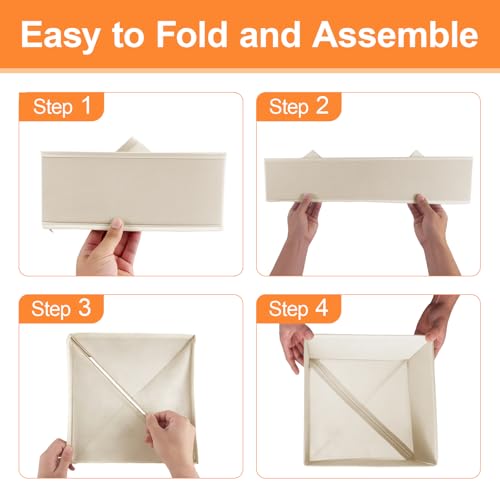 Easy to Fold and Assemble

Step 1

Step 2

Step 3

Step 4