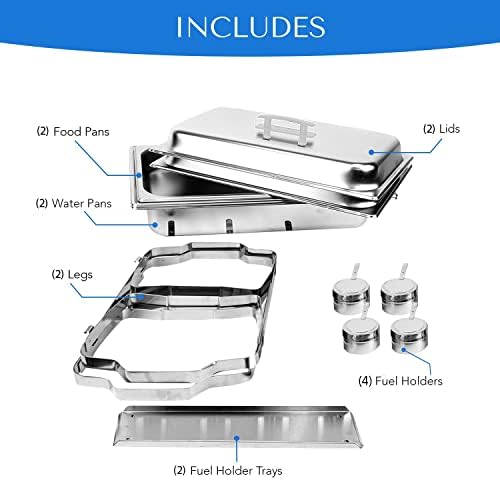 INCLUDES

(2) Food Pans

(2) Lids

(2) Water Pans

(2) Legs

(4) Fuel Holders

(2) Fuel Holder Trays