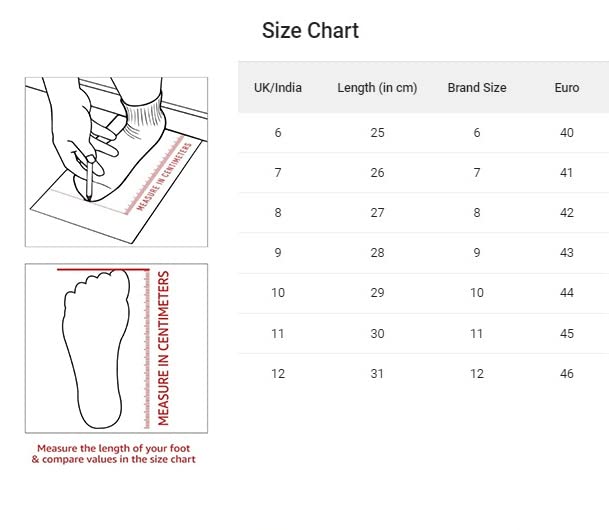 Size Chart

MEASURE IN CENTIMETERS

MEASURE IN CENTIMETERS

Measure the length of your foot & compare values in the size chart

| UK/India | Length (in cm) | Brand Size | Euro |
|---|---|---|---|
| 6 | 25 | 6 | 40 |
| 7 | 26 | 7 | 41 |
| 8 | 27 | 8 | 42 |
| 9 | 28 | 9 | 43 |
| 10 | 29 | 10 | 44 |
| 11 | 30 | 11 | 45 |
| 12 | 31 | 12 | 46 |