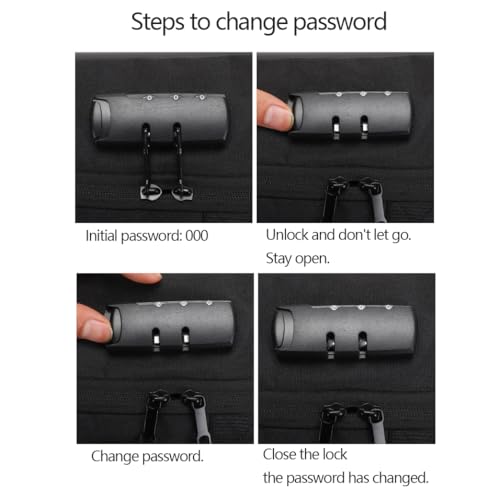 Steps to change password

Initial password: 000

Unlock and don't let go.
Stay open.

Change password.

Close the lock
the password has changed.