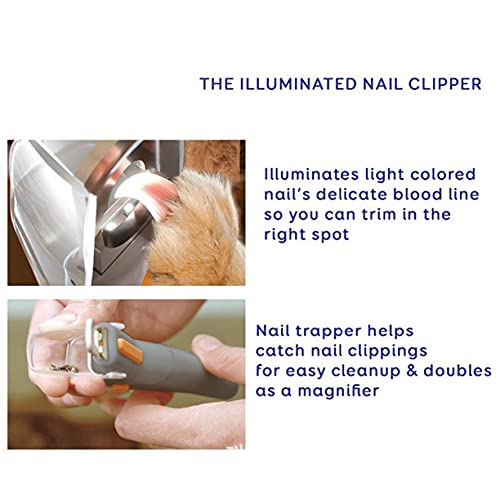 THE ILLUMINATED NAIL CLIPPER

Illuminates light colored nail's delicate blood line so you can trim in the right spot

Nail trapper helps catch nail clippings for easy cleanup & doubles as a magnifier