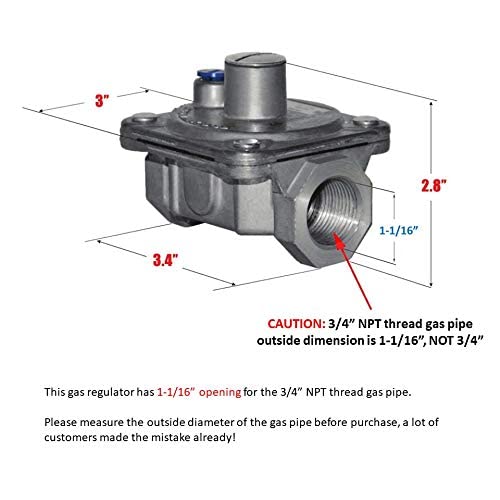 3"

2.8"

1-1/16"

3.4"

CAUTION: 3/4" NPT thread gas pipe outside dimension is 1-1/16", NOT 3/4"

This gas regulator has 1-1/16" opening for the 3/4" NPT thread gas pipe.

Please measure the outside diameter of the gas pipe before purchase, a lot of customers made the mistake already!