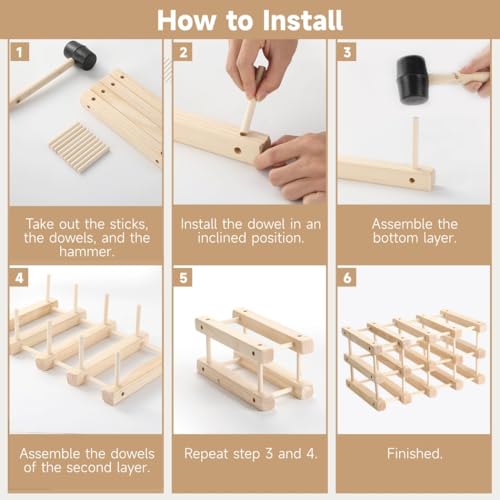 How to Install

1

Take out the sticks, the dowels, and the hammer.

2

Install the dowel in an inclined position.

3

Assemble the bottom layer.

4

Assemble the dowels of the second layer.

5

Repeat step 3 and 4.

6

Finished.