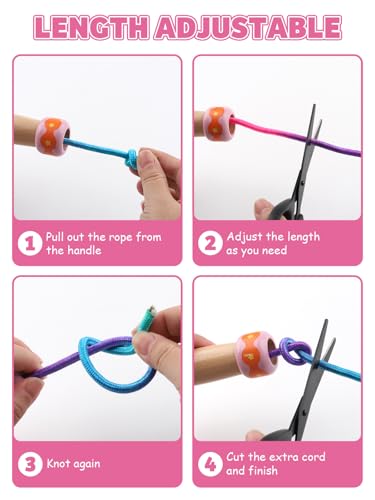 LENGTH ADJUSTABLE

1 Pull out the rope from the handle

2 Adjust the length as you need

3 Knot again

4 Cut the extra cord and finish