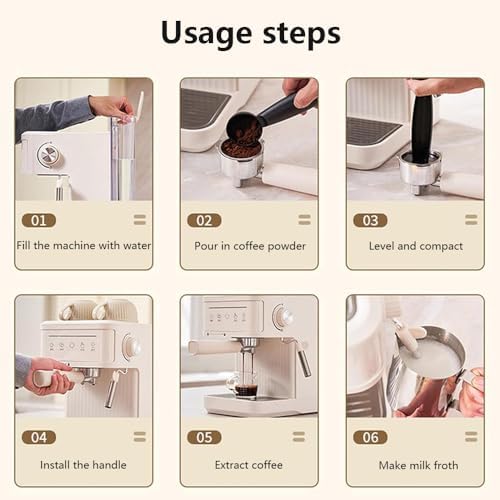 Usage steps

01
Fill the machine with water

02
Pour in coffee powder

03
Level and compact

04
Install the handle

05
Extract coffee

06
Make milk froth